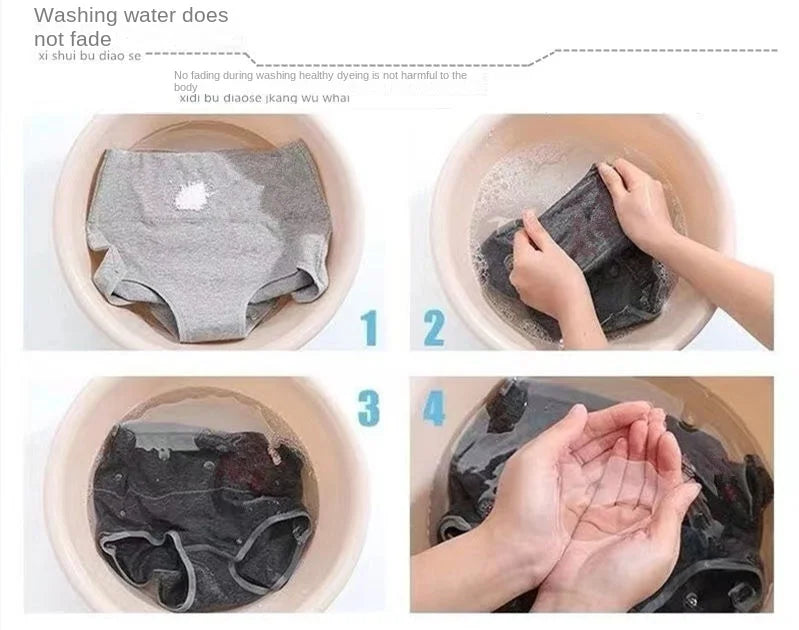 Washing water does not fade
xi shui bu diao se

No fading during washing healthy dyeing is not harmful to the body
xidi bu diaose jkang wu whai

1

2

3

4